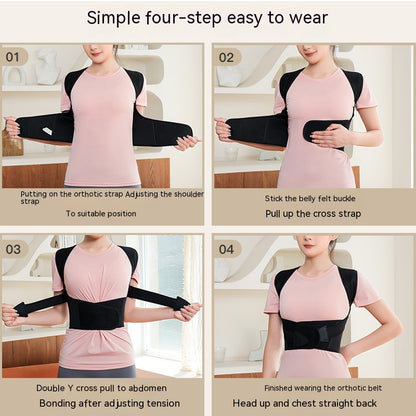 Simple four-step easy to wear

01

Putting on the orthotic strap Adjusting the shoulder strap

To suitable position

02

Stick the belly felt buckle

Pull up the cross strap

03

Double Y cross pull to abdomen

Bonding after adjusting tension

04

Finished wearing the orthotic belt

Head up and chest straight back