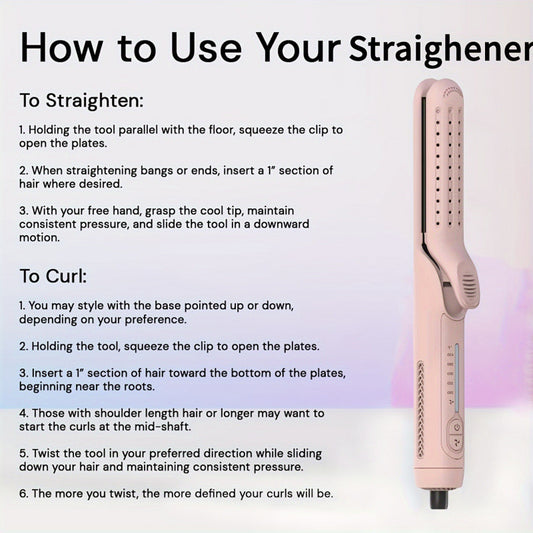 How to Use Your Straighener

To Straighten:

1. Holding the tool parallel with the floor, squeeze the clip to open the plates.

2. When straightening bangs or ends, insert a 1" section of hair where desired.

3. With your free hand, grasp the cool tip, maintain consistent pressure, and slide the tool in a downward motion.

To Curl:

1. You may style with the base pointed up or down, depending on your preference.

2. Holding the tool, squeeze the clip to open the plates.

3. Insert a 1" section of hair toward the bottom of the plates, beginning near the roots.

4. Those with shoulder length hair or longer may want to start the curls at the mid-shaft.

5. Twist the tool in your preferred direction while sliding down your hair and maintaining consistent pressure.

6. The more you twist, the more defined your curls will be.